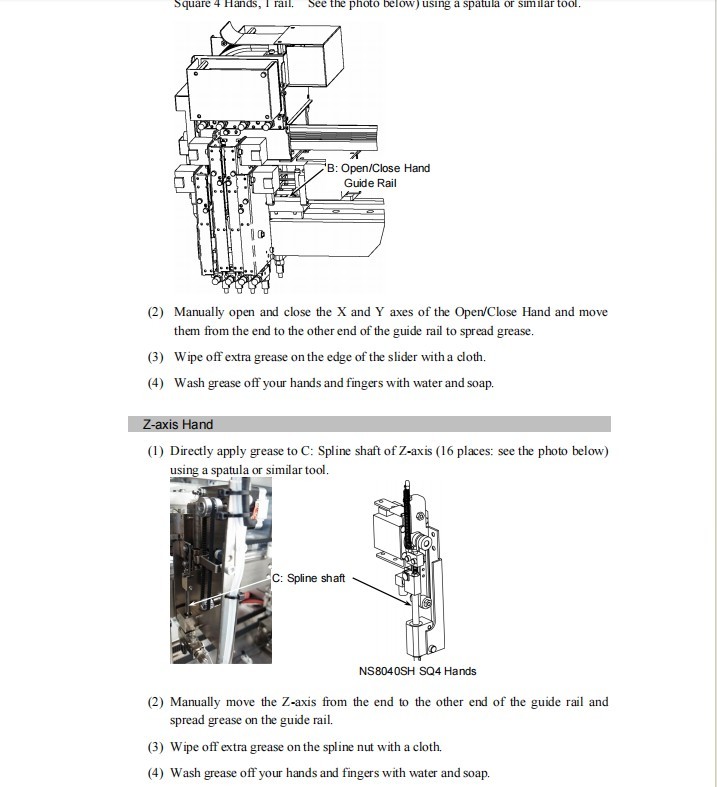 Square 4 Hands, 1 rail. See the photo below) using a spatula or similar tool.

B: Open/Close Hand Guide Rail

(2) Manually open and close the X and Y axes of the Open/Close Hand and move them from the end to the other end of the guide rail to spread grease.

(3) Wipe off extra grease on the edge of the slider with a cloth.

(4) Wash grease off your hands and fingers with water and soap.

Z-axis Hand

(1) Directly apply grease to C: Spline shaft of Z-axis (16 places: see the photo below) using a spatula or similar tool.

C: Spline shaft

NS8040SH SQ4 Hands

(2) Manually move the Z-axis from the end to the other end of the guide rail and spread grease on the guide rail.

(3) Wipe off extra grease on the spline nut with a cloth.

(4) Wash grease off your hands and fingers with water and soap.