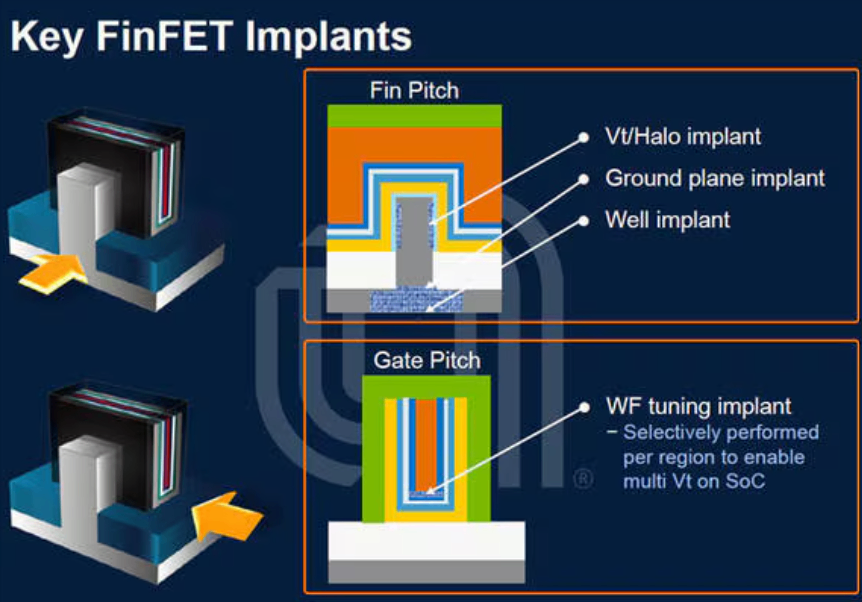 Key FinFET Implants

Fin Pitch

Vt/Halo implant

Ground plane implant

Well implant

Gate Pitch

WF tuning implant

− Selectively performed per region to enable multi Vt on SoC

®