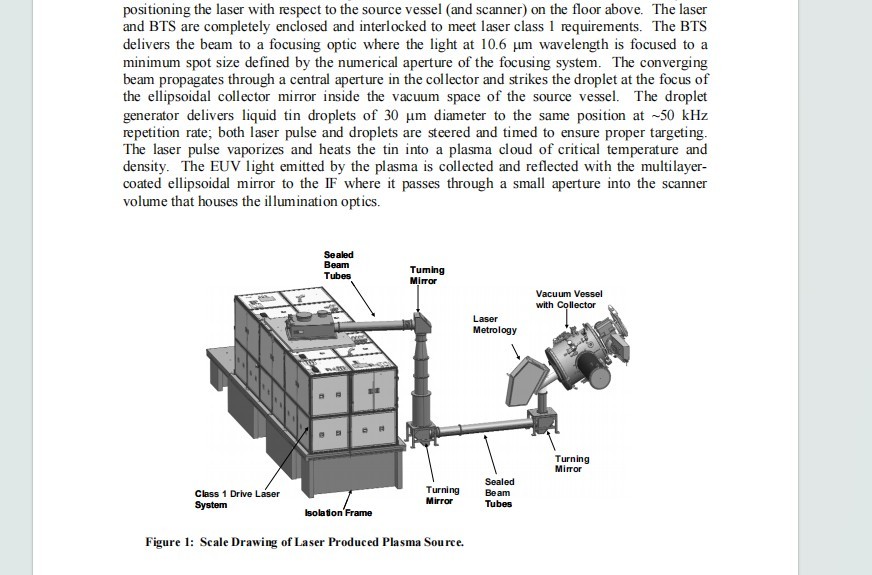 positioning the laser with respect to the source vessel (and scanner) on the floor above. The laser and BTS are completely enclosed and interlocked to meet laser class 1 requirements. The BTS delivers the beam to a focusing optic where the light at 10.6 µm wavelength is focused to a minimum spot size defined by the numerical aperture of the focusing system. The converging beam propagates through a central aperture in the collector and strikes the droplet at the focus of the ellipsoidal collector mirror inside the vacuum space of the source vessel. The droplet generator delivers liquid tin droplets of 30 µm diameter to the same position at ~50 kHz repetition rate; both laser pulse and droplets are steered and timed to ensure proper targeting. The laser pulse vaporizes and heats the tin into a plasma cloud of critical temperature and density. The EUV light emitted by the plasma is collected and reflected with the multilayer-coated ellipsoidal mirror to the IF where it passes through a small aperture into the scanner volume that houses the illumination optics.

Sealed Beam Tubes

Turning Mirror

Vacuum Vessel with Collector

Laser Metrology

Turning Mirror

Sealed Beam Tubes

Turning Mirror

Class 1 Drive Laser System

Isolation Frame

Figure 1: Scale Drawing of Laser Produced Plasma Source.