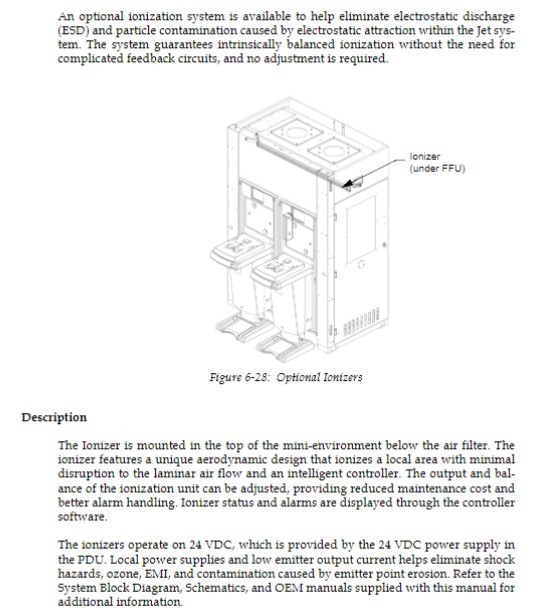 An optional ionization system is available to help eliminate electrostatic discharge (ESD) and particle contamination caused by electrostatic attraction within the Jet system. The system guarantees intrinsically balanced ionization without the need for complicated feedback circuits, and no adjustment is required.

Ionizer
(under FFU)

Figure 6-28: Optional Ionizers

Description

The Ionizer is mounted in the top of the mini-environment below the air filter. The ionizer features a unique aerodynamic design that ionizes a local area with minimal disruption to the laminar air flow and an intelligent controller. The output and balance of the ionization unit can be adjusted, providing reduced maintenance cost and better alarm handling. Ionizer status and alarms are displayed through the controller software.

The ionizers operate on 24 VDC, which is provided by the 24 VDC power supply in the PDU. Local power supplies and low emitter output current helps eliminate shock hazards, ozone, EMI, and contamination caused by emitter point erosion. Refer to the System Block Diagram, Schematics, and OEM manuals supplied with this manual for additional information.